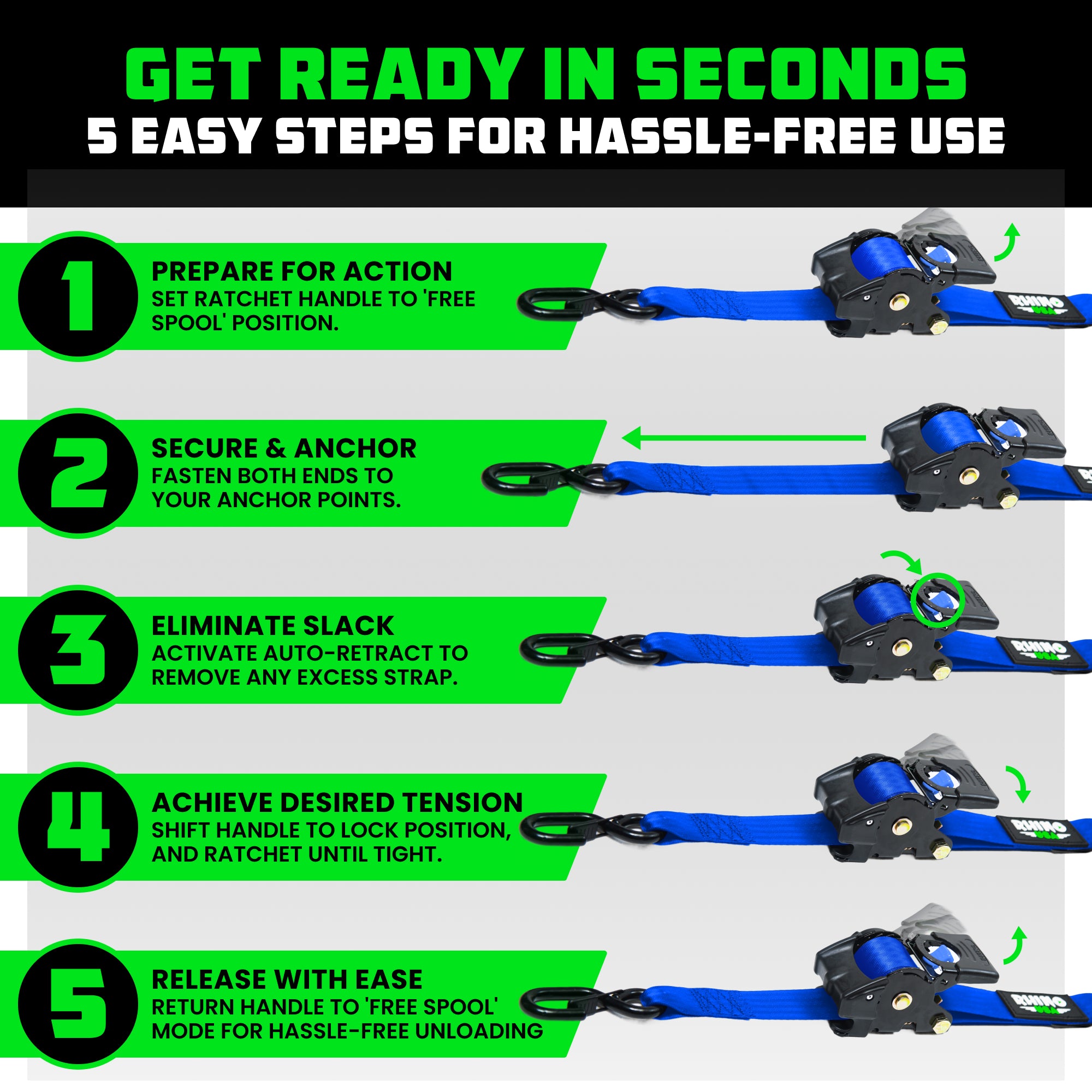 GET READY IN SECONDS
5 EASY STEPS FOR HASSLE-FREE USE

1
PREPARE FOR ACTION
SET RATCHET HANDLE TO 'FREE SPOOL' POSITION.

RHINO USA

2
SECURE & ANCHOR
FASTEN BOTH ENDS TO YOUR ANCHOR POINTS.

3
ELIMINATE SLACK
ACTIVATE AUTO-RETRACT TO REMOVE ANY EXCESS STRAP.

RHINO USA

4
ACHIEVE DESIRED TENSION
SHIFT HANDLE TO LOCK POSITION, AND RATCHET UNTIL TIGHT.

RHINO USA

5
RELEASE WITH EASE
RETURN HANDLE TO 'FREE SPOOL' MODE FOR HASSLE-FREE UNLOADING

RHINO USA