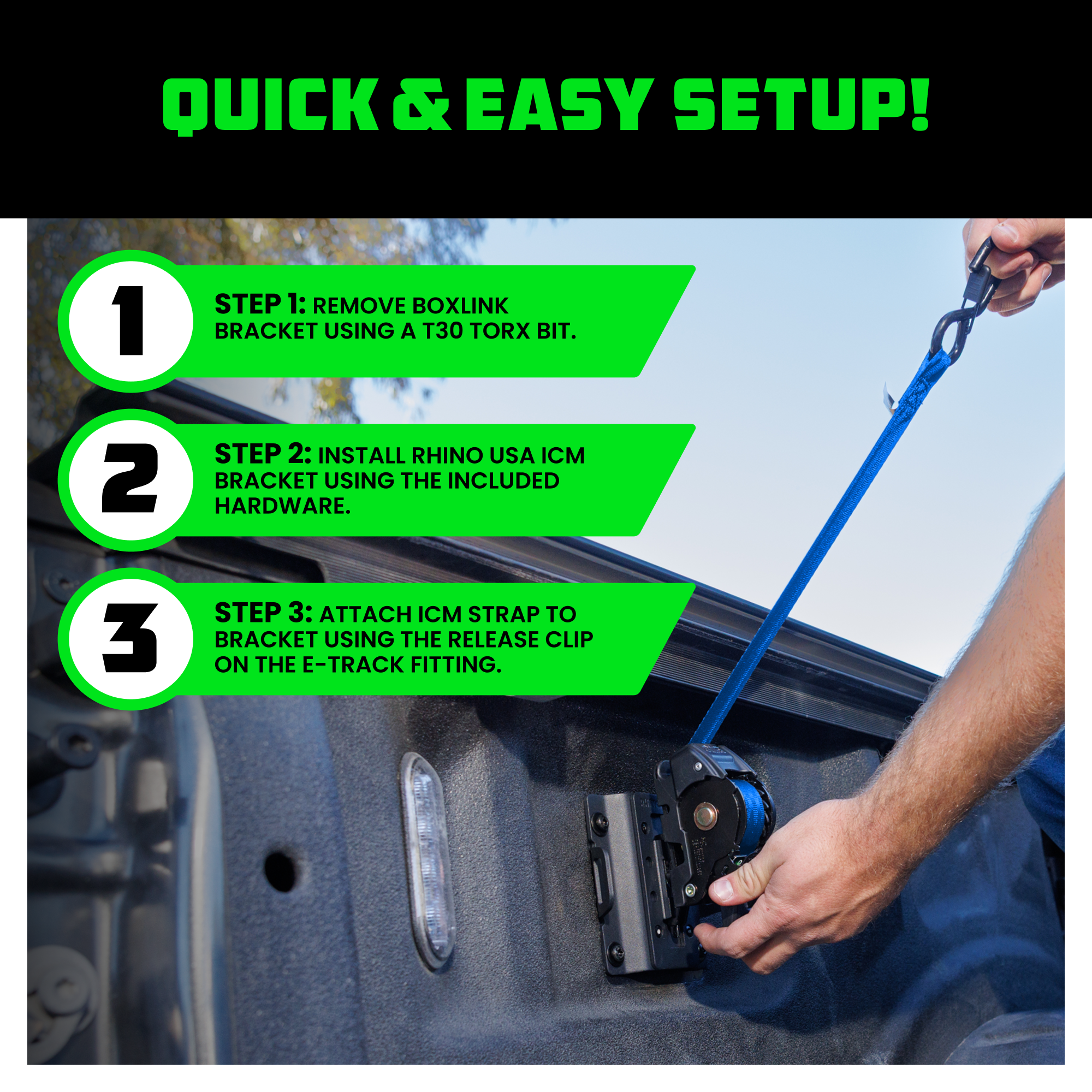 QUICK & EASY SETUP!

1

STEP 1: REMOVE BOXLINK BRACKET USING A T30 TORX BIT.

2

STEP 2: INSTALL RHINO USA ICM BRACKET USING THE INCLUDED HARDWARE.

3

STEP 3: ATTACH ICM STRAP TO BRACKET USING THE RELEASE CLIP ON THE E-TRACK FITTING.