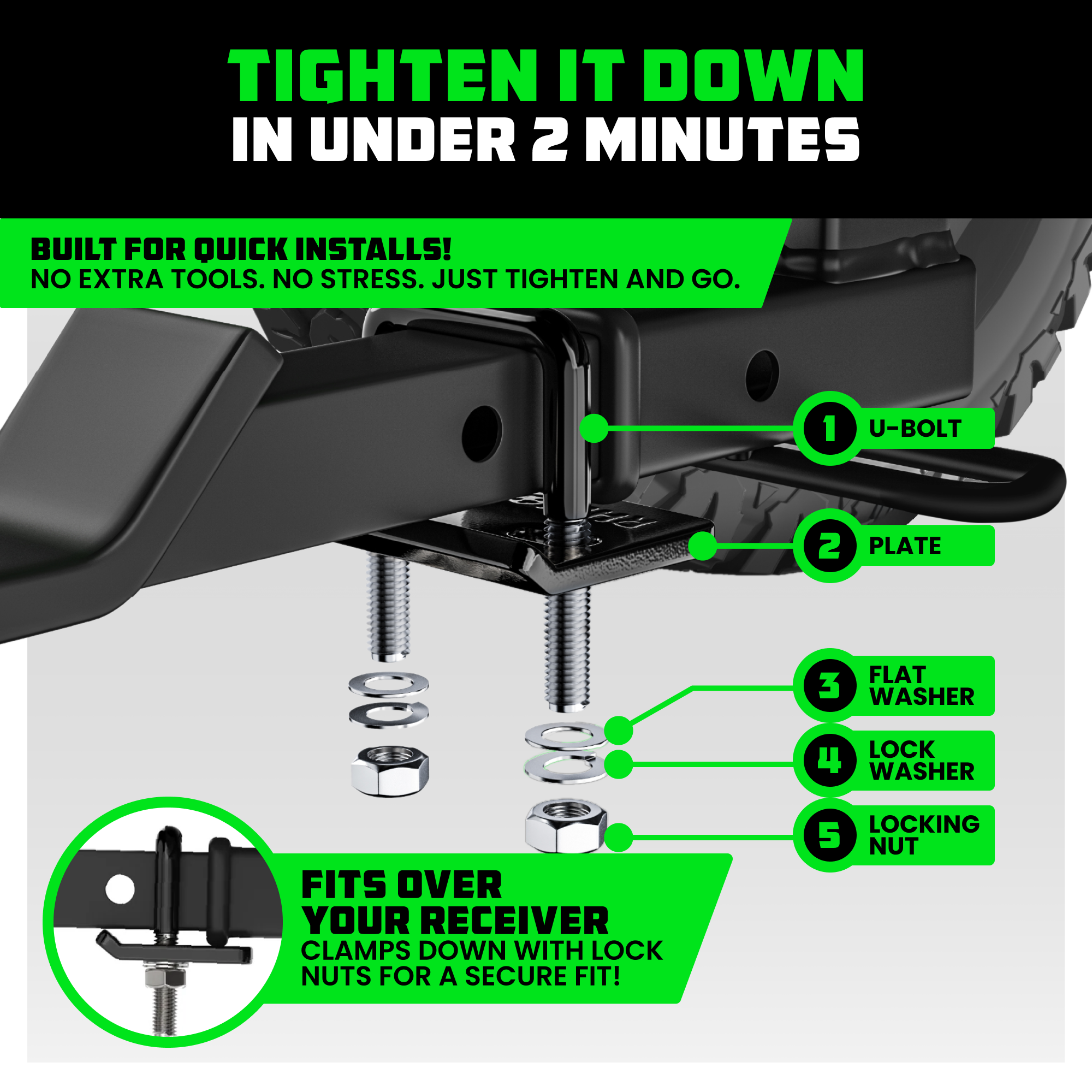 TIGHTEN IT DOWN
IN UNDER 2 MINUTES

BUILT FOR QUICK INSTALLS!
NO EXTRA TOOLS. NO STRESS. JUST TIGHTEN AND GO.

1 U-BOLT

2 PLATE

3 FLAT WASHER

4 LOCK WASHER

5 LOCKING NUT

FITS OVER YOUR RECEIVER
CLAMPS DOWN WITH LOCK NUTS FOR A SECURE FIT!